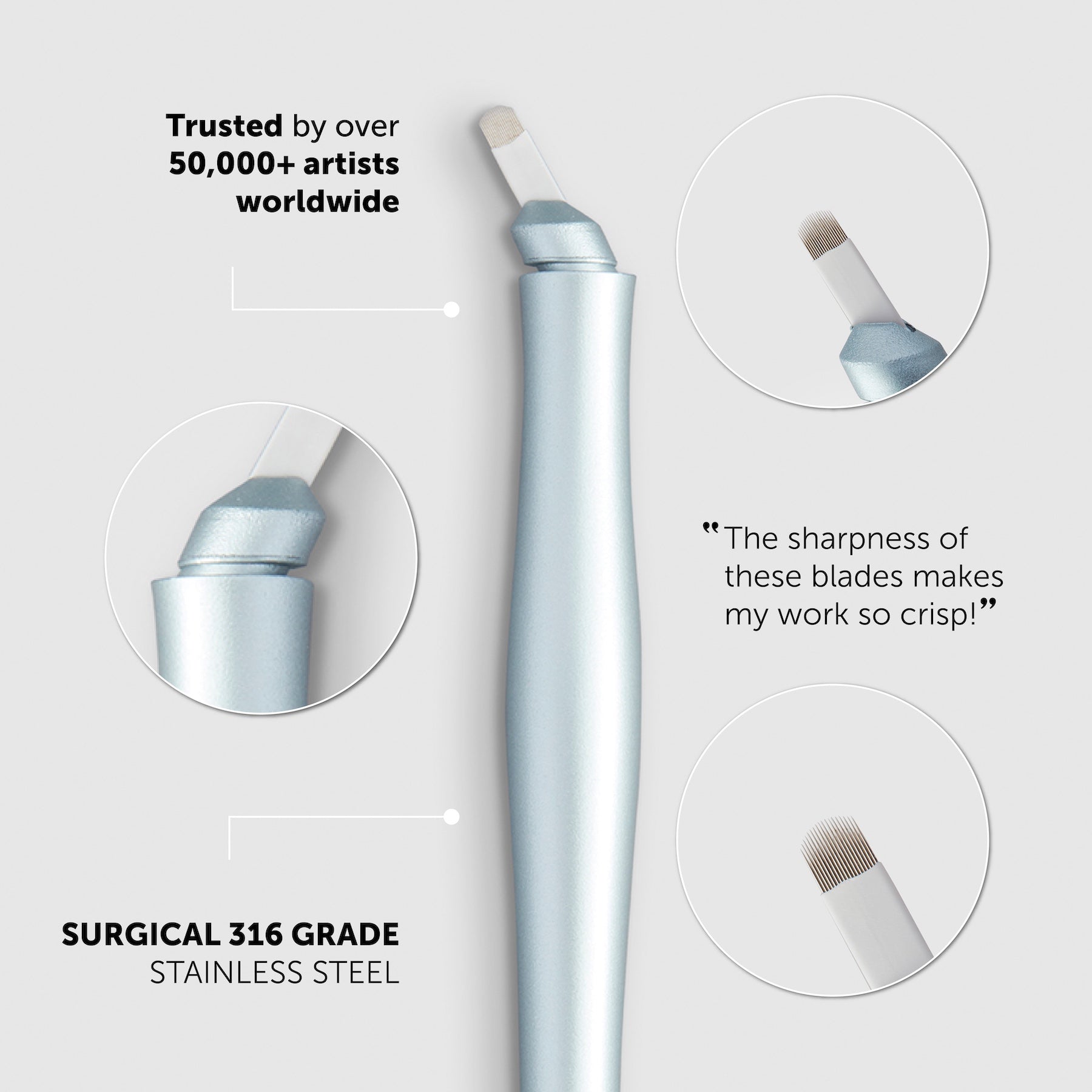 Trusted by over 50,000+ artists worldwide

"The sharpness of these blades makes my work so crisp!"

SURGICAL 316 GRADE
STAINLESS STEEL