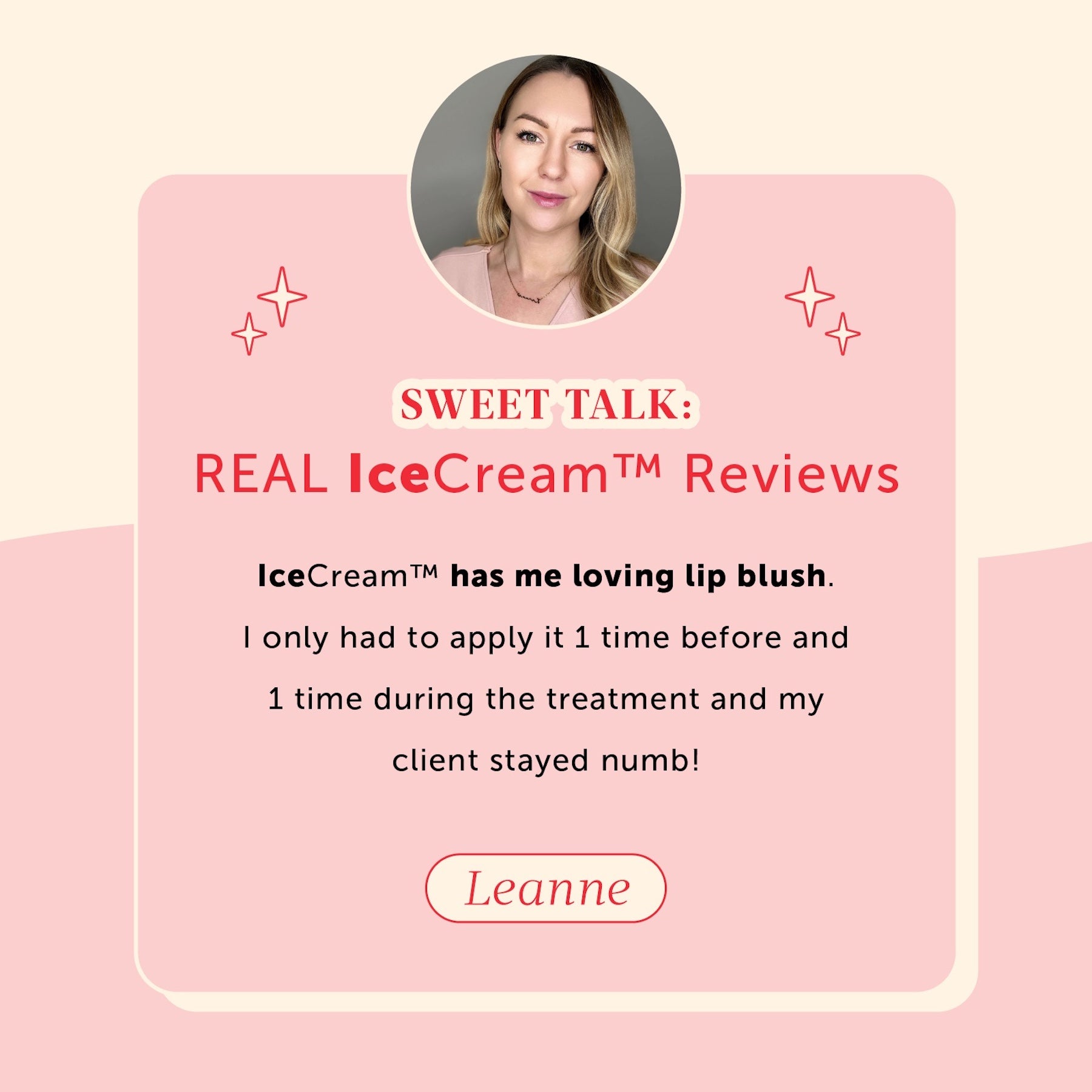 SWEET TALK:
REAL IceCream™ Reviews

IceCream™ has me loving lip blush. I only had to apply it 1 time before and 1 time during the treatment and my client stayed numb!

Leanne